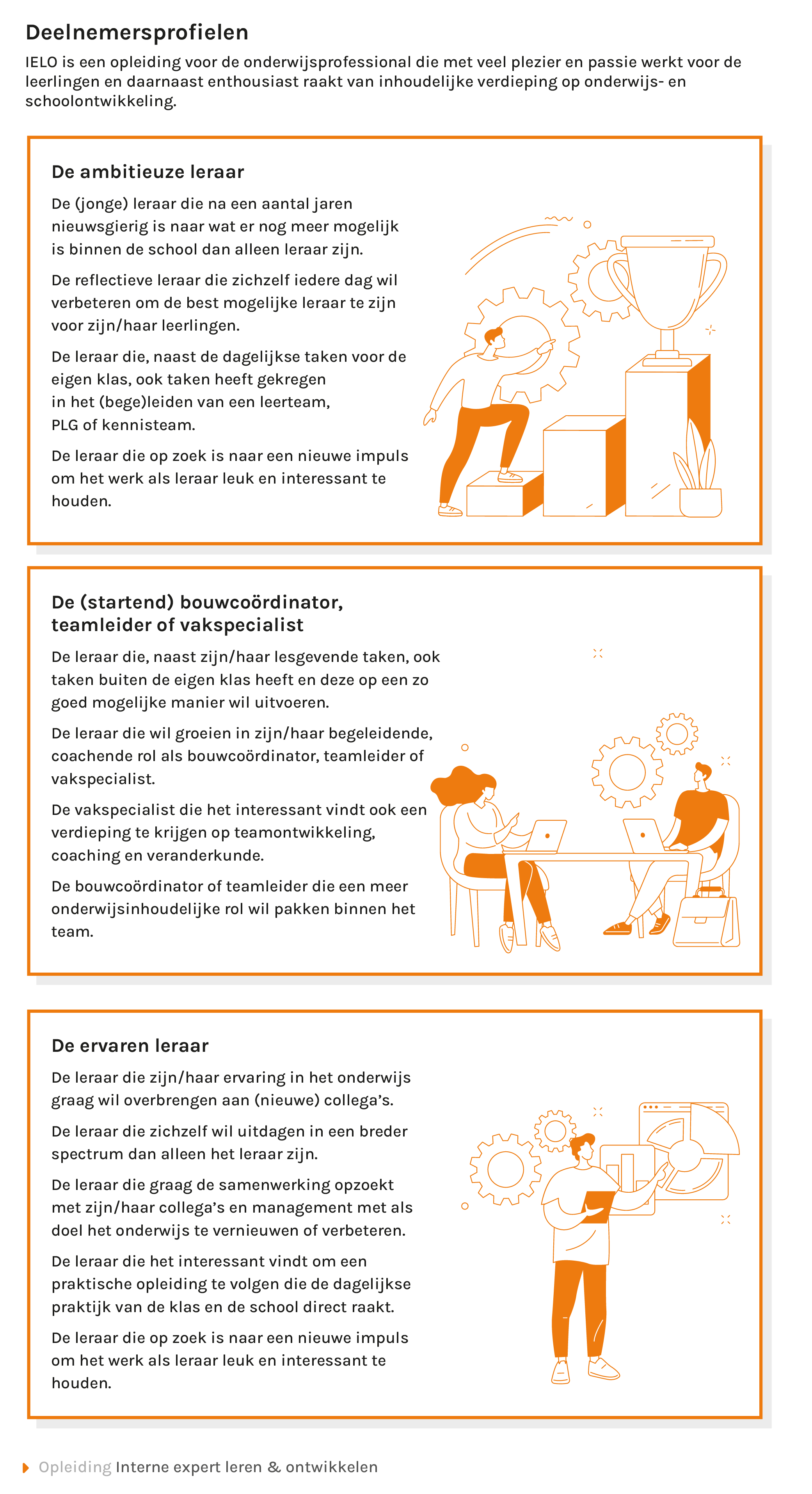 Deelnemersprofielen

IELO is een opleiding voor de onderwijsprofessional die met veel plezier en passie werkt voor de leerlingen en daarnaast enthousiast raakt van inhoudelijke verdieping op onderwijs- en schoolontwikkeling.

De ambitieuze leraar

De (jonge) leraar die na een aantal jaren nieuwsgierig is naar wat er nog meer mogelijk is binnen de school dan alleen leraar zijn.

De reflectieve leraar die zichzelf iedere dag wil verbeteren om de best mogelijke leraar te zijn voor zijn/haar leerlingen.

De leraar die, naast de dagelijkse taken voor de eigen klas, ook taken heeft gekregen in het (bege)leiden van een leerteam, PLG of kennisteam.

De leraar die op zoek is naar een nieuwe impuls om het werk als leraar leuk en interessant te houden.

De (startend) bouwcoördinator, teamleider of vakspecialist

De leraar die, naast zijn/haar lesgevende taken, ook taken buiten de eigen klas heeft en deze op een zo goed mogelijke manier wil uitvoeren.

De leraar die wil groeien in zijn/haar begeleidende, coachende rol als bouwcoördinator, teamleider of vakspecialist.

De vakspecialist die het interessant vindt ook een verdieping te krijgen op teamontwikkeling, coaching en veranderkunde.

De bouwcoördinator of teamleider die een meer onderwijsinhoudelijke rol wil pakken binnen het team.

De ervaren leraar

De leraar die zijn/haar ervaring in het onderwijs graag wil overbrengen aan (nieuwe) collega's.

De leraar die zichzelf wil uitdagen in een breder spectrum dan alleen het leraar zijn.

De leraar die graag de samenwerking opzoekt met zijn/haar collega's en management met als doel het onderwijs te vernieuwen of verbeteren.

De leraar die het interessant vindt om een praktische opleiding te volgen die de dagelijkse praktijk van de klas en de school direct raakt.

De leraar die op zoek is naar een nieuwe impuls om het werk als leraar leuk en interessant te houden.

Opleiding Interne expert leren & ontwikkelen